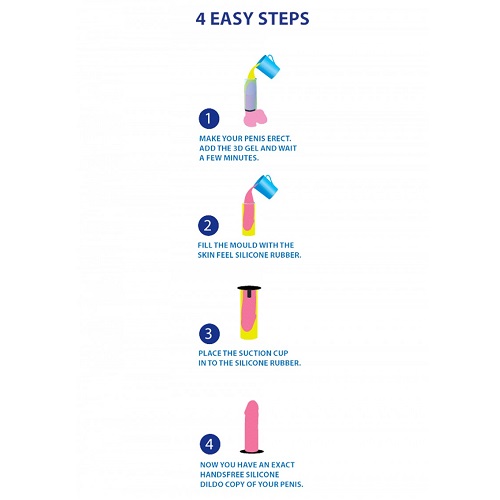 4 EASY STEPS

1

MAKE YOUR PENIS ERECT. ADD THE 3D GEL AND WAIT A FEW MINUTES.

2

FILL THE MOULD WITH THE SKIN FEEL SILICONE RUBBER.

3

PLACE THE SUCTION CUP IN TO THE SILICONE RUBBER.

4

NOW YOU HAVE AN EXACT HANDSFREE SILICONE DILDO COPY OF YOUR PENIS.